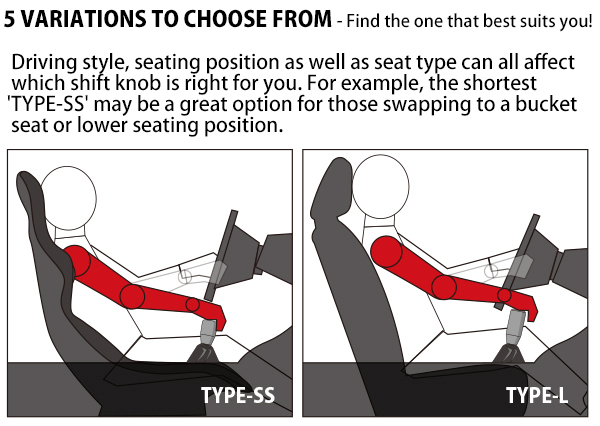 5 VARIATIONS TO CHOOSE FROM - Find the one that best suits you!

Driving style, seating position as well as seat type can all affect which shift knob is right for you. For example, the shortest 'TYPE-SS' may be a great option for those swapping to a bucket seat or lower seating position.

TYPE-SS

TYPE-L